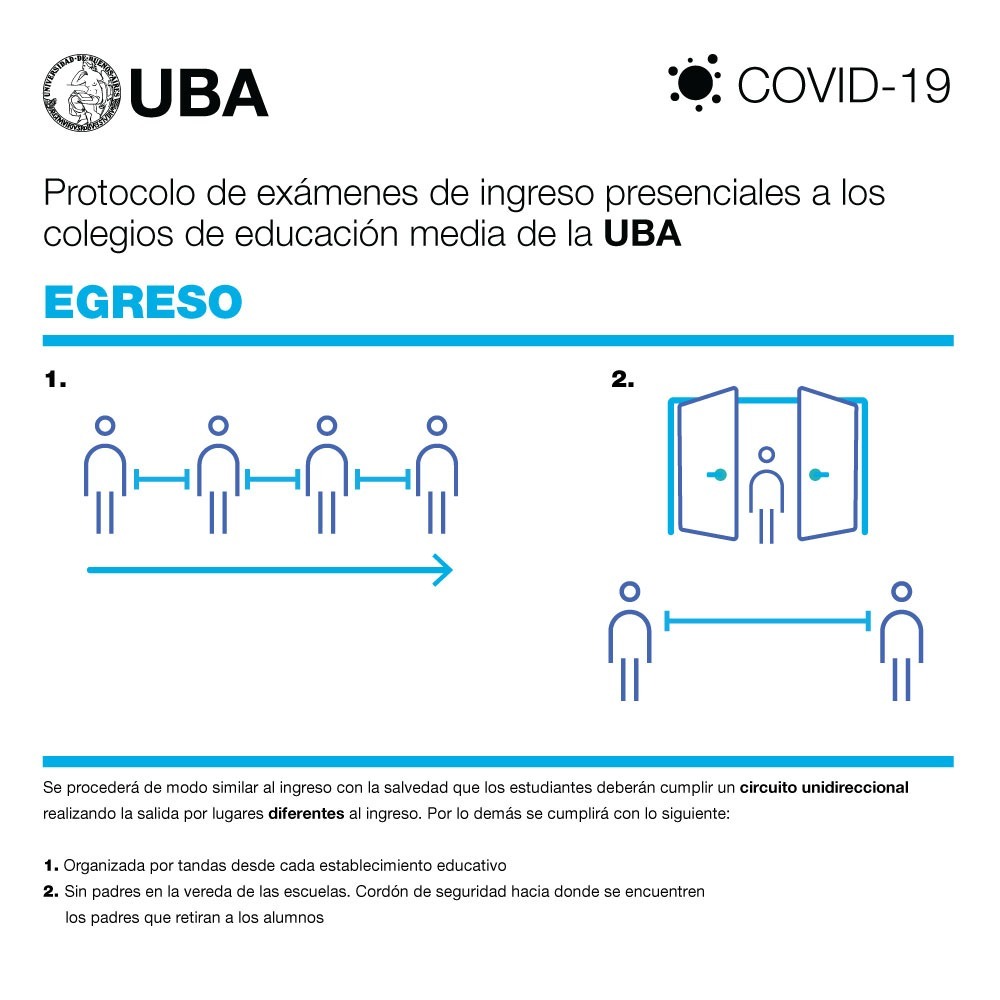 UNIVERSIDAD DE BUENOS AIRES
UBA

COVID-19

Protocolo de exámenes de ingreso presenciales a los colegios de educación media de la UBA

EGRESO

1.

2.

Se procederá de modo similar al ingreso con la salvedad que los estudiantes deberán cumplir un circuito unidireccional realizando la salida por lugares diferentes al ingreso. Por lo demás se cumplirá con lo siguiente:

1. Organizada por tandas desde cada establecimiento educativo
2. Sin padres en la vereda de las escuelas. Cordón de seguridad hacia donde se encuentren los padres que retiran a los alumnos